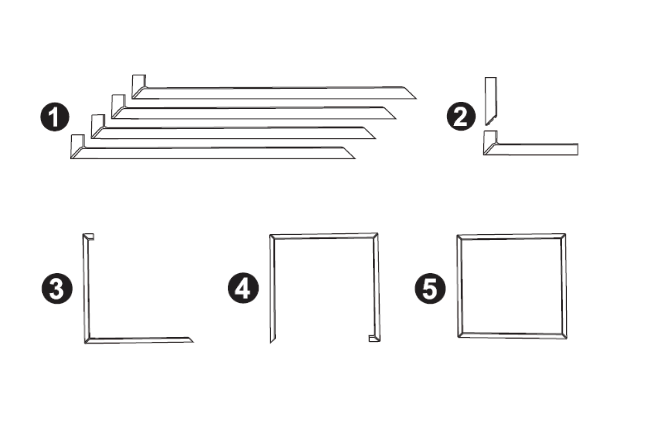 1
2
3
4
5